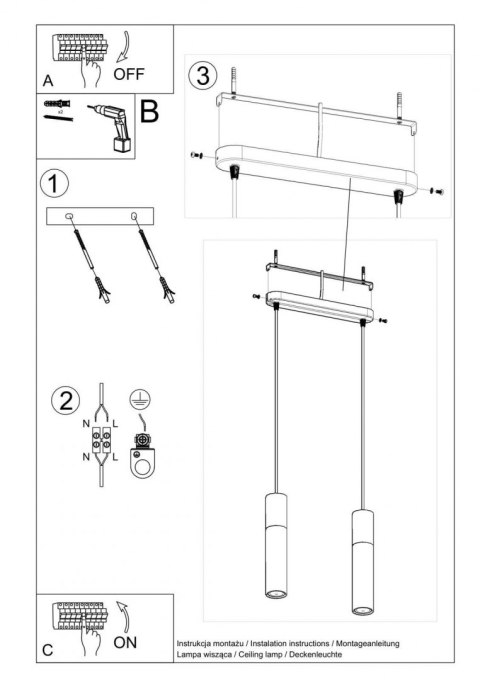 A
OFF

x2
B

1

2
N
L
N
L

3

C
ON

Instrukcja montażu / Instalation instructions / Montageanleitung
Lampa wisząca / Ceiling lamp / Deckenleuchte