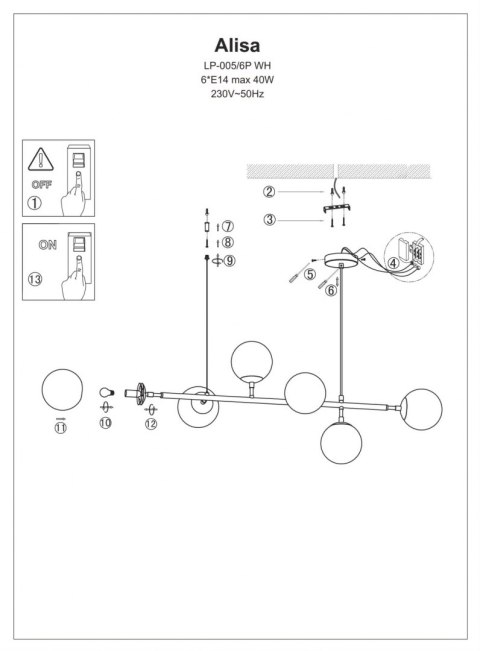 Alisa
LP-005/6P WH
6*E14 max 40W
230V~50Hz

OFF
①

ON
⑬

②
③
④
⑤
⑥
⑦
⑧
⑨
⑩
⑪
⑫