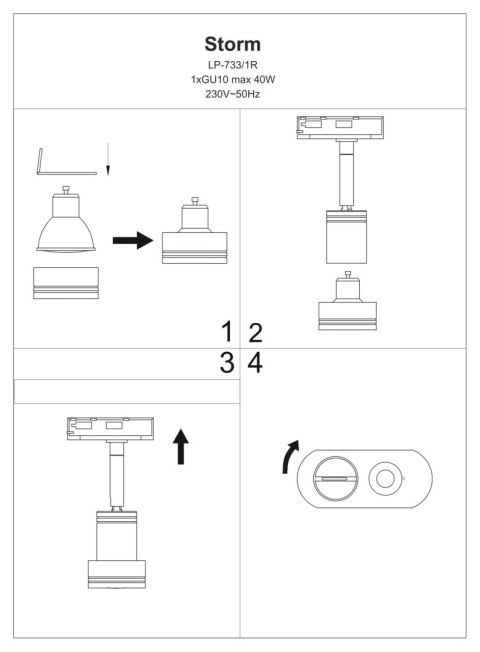 Storm
LP-733/1R
1xGU10 max 40W
230V~50Hz

1 2

3 4